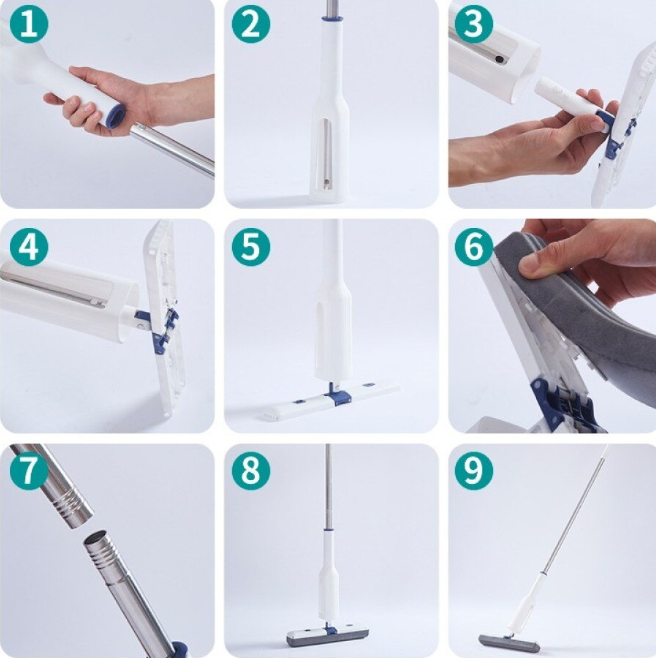 1
2
3
4
5
6
7
8
9